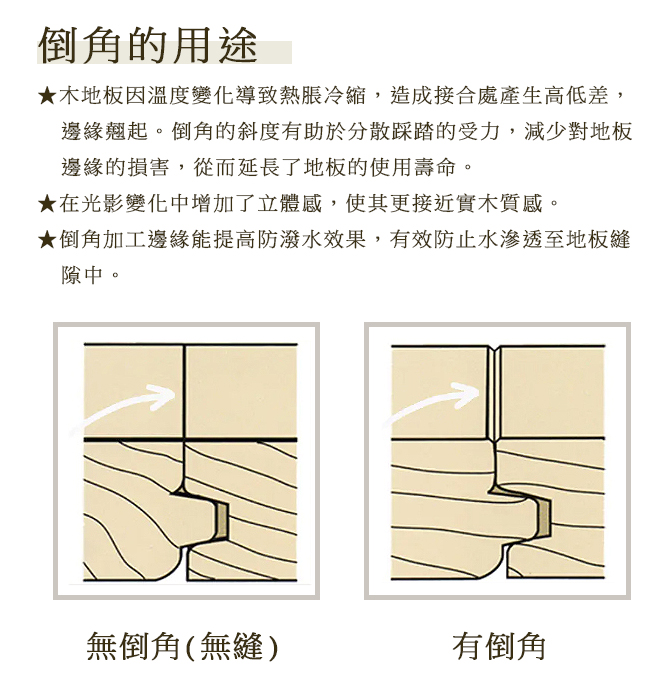 倒角的用途

★木地板因溫度變化導致熱脹冷縮，造成接合處產生高低差，邊緣翹起。倒角的斜度有助於分散踩踏的受力，減少對地板邊緣的損害，從而延長了地板的使用壽命。

★在光影變化中增加了立體感，使其更接近實木質感。

★倒角加工邊緣能提高防潑水效果，有效防止水滲透至地板縫隙中。

無倒角(無縫)

有倒角